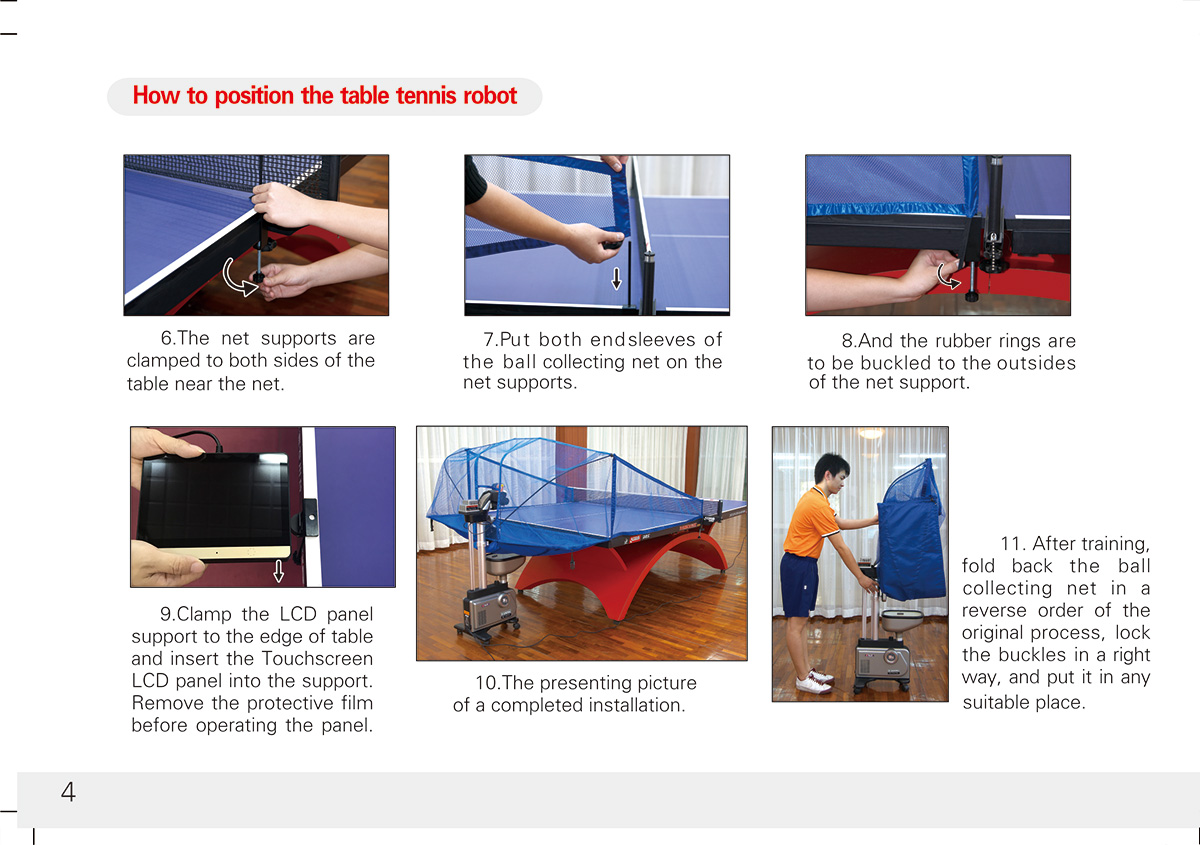 How to position the table tennis robot

6.The net supports are clamped to both sides of the table near the net.

7.Put both endsleeves of the ball collecting net on the net supports.

8.And the rubber rings are to be buckled to the outsides of the net support.

9.Clamp the LCD panel support to the edge of table and insert the Touchscreen LCD panel into the support. Remove the protective film before operating the panel.

10.The presenting picture of a completed installation.

11. After training, fold back the ball collecting net in a reverse order of the original process, lock the buckles in a right way, and put it in any suitable place.

4