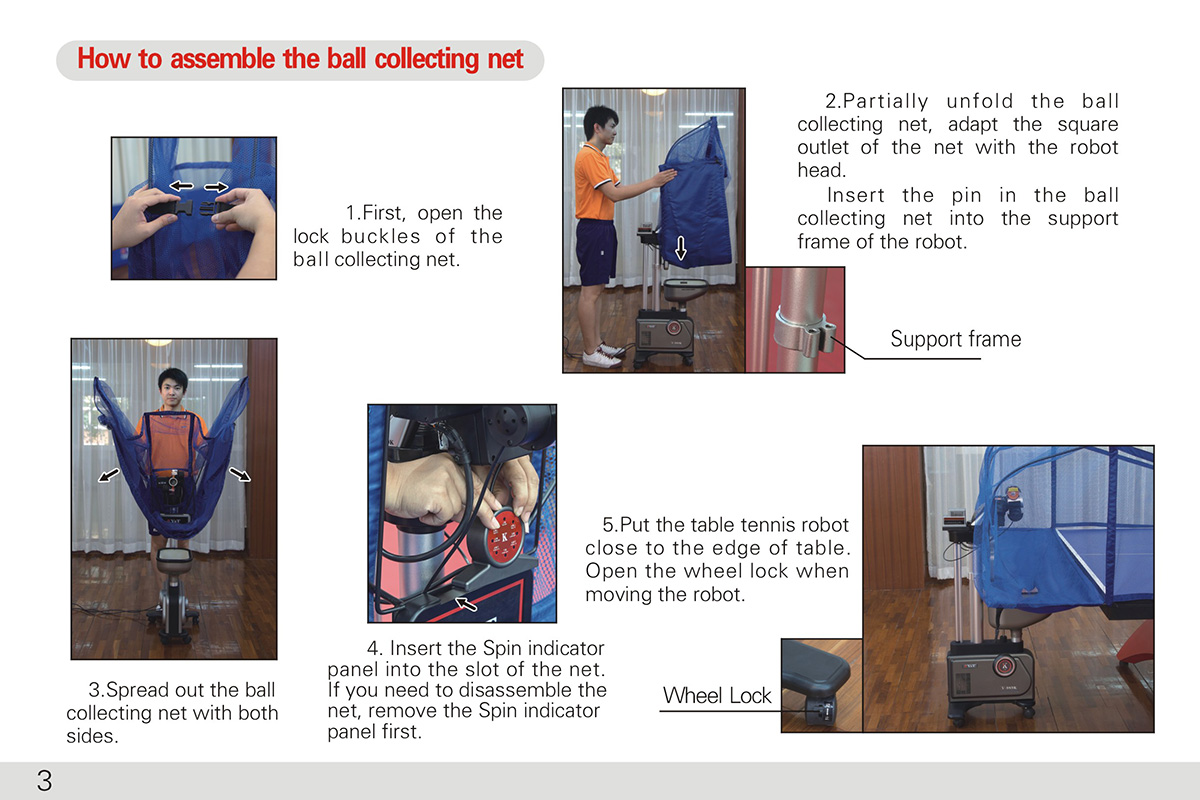 How to assemble the ball collecting net

1.First, open the lock buckles of the ball collecting net.

2.Partially unfold the ball collecting net, adapt the square outlet of the net with the robot head.

Insert the pin in the ball collecting net into the support frame of the robot.

Support frame

3.Spread out the ball collecting net with both sides.

4. Insert the Spin indicator panel into the slot of the net. If you need to disassemble the net, remove the Spin indicator panel first.

5.Put the table tennis robot close to the edge of table. Open the wheel lock when moving the robot.

Wheel Lock

3