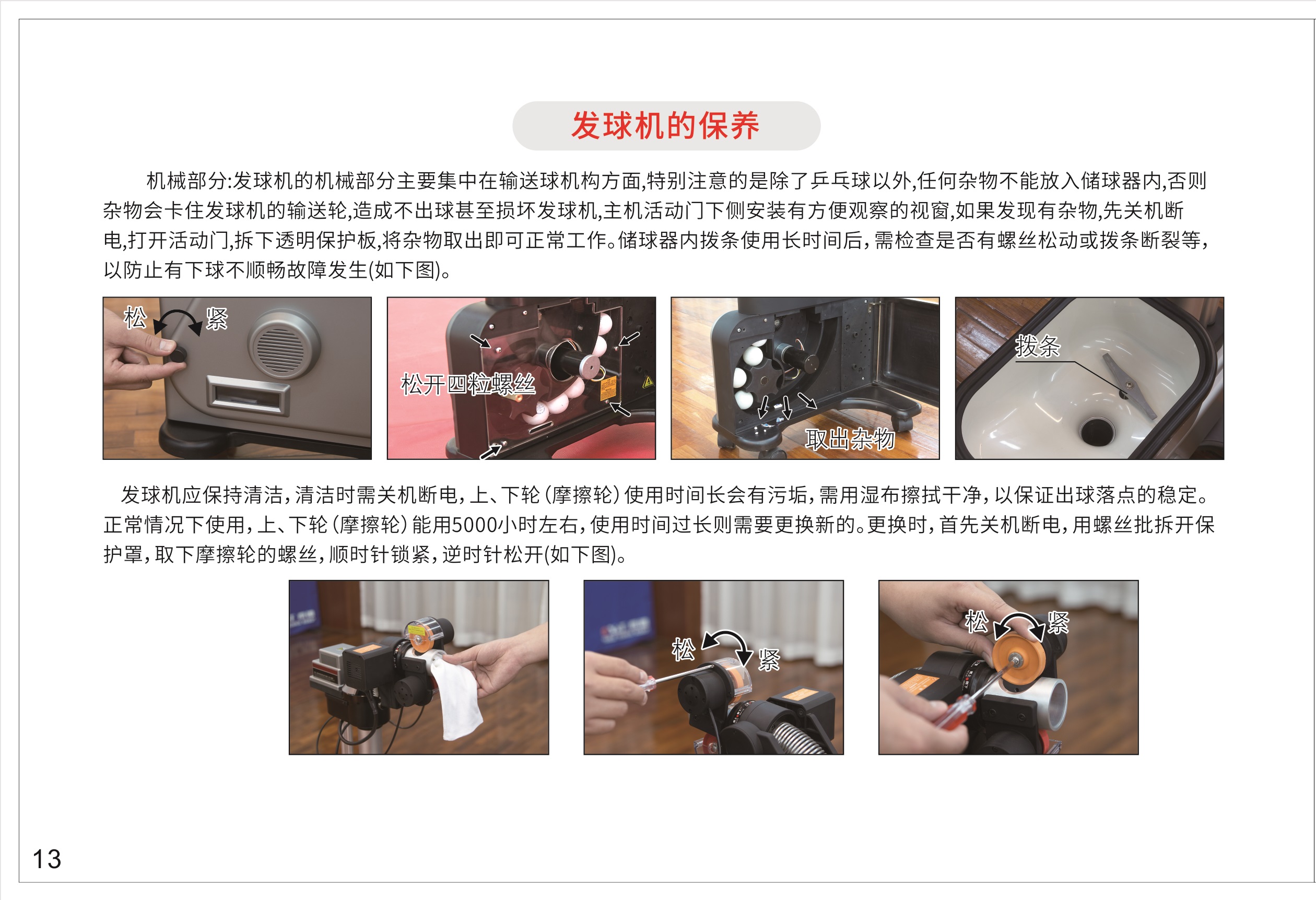 发球机的保养

机械部分:发球机的机械部分主要集中在输送球机构方面,特别注意的是除了乒乓球以外,任何杂物不能放入储球器内,否则杂物会卡住发球机的输送轮,造成不出球甚至损坏发球机,主机活动门下侧安装有方便观察的视窗,如果发现有杂物,先关机断电,打开活动门,拆下透明保护板,将杂物取出即可正常工作。储球器内拨条使用长时间后,需检查是否有螺丝松动或拨条断裂等,以防止有下球不顺畅故障发生(如下图)。

松 紧

松开四粒螺丝

取出杂物

拨条

发球机应保持清洁,清洁时需关机断电,上、下轮(摩擦轮)使用时间长会有污垢,需用湿布擦拭干净,以保证出球落点的稳定。正常情况下使用,上、下轮(摩擦轮)能用5000小时左右,使用时间过长则需要更换新的。更换时,首先关机断电,用螺丝批拆开保护罩,取下摩擦轮的螺丝,顺时针锁紧,逆时针松开(如下图)。

松 紧

松 紧

13