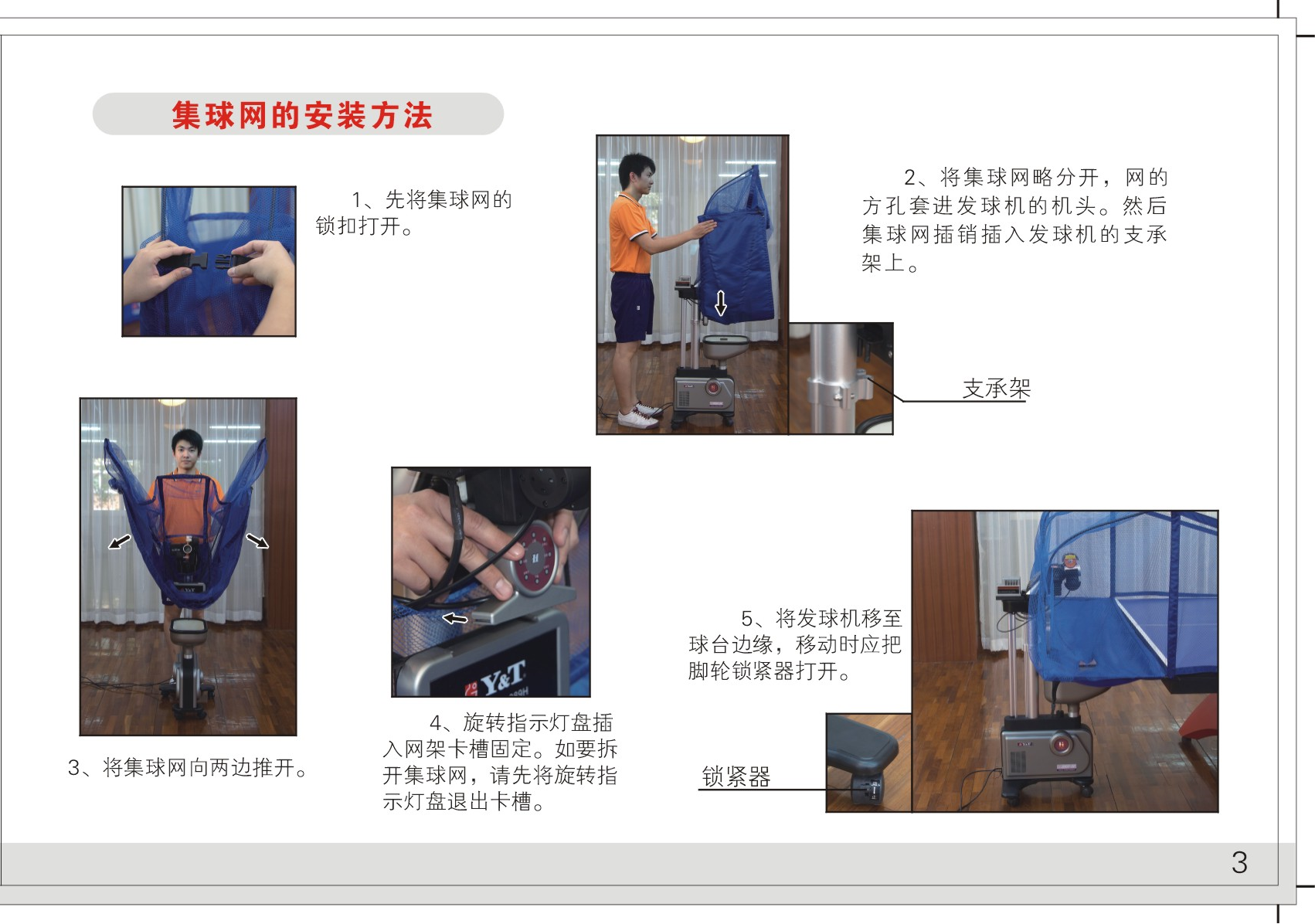 集球网的安装方法

1、先将集球网的锁扣打开。

2、将集球网略分开，网的方孔套进发球机的机头。然后集球网插销插入发球机的支承架上。

支承架

3、将集球网向两边推开。

Y&T

4、旋转指示灯盘插入网架卡槽固定。如要拆开集球网，请先将旋转指示灯盘退出卡槽。

5、将发球机移至球台边缘，移动时应把脚轮锁紧器打开。

锁紧器

3