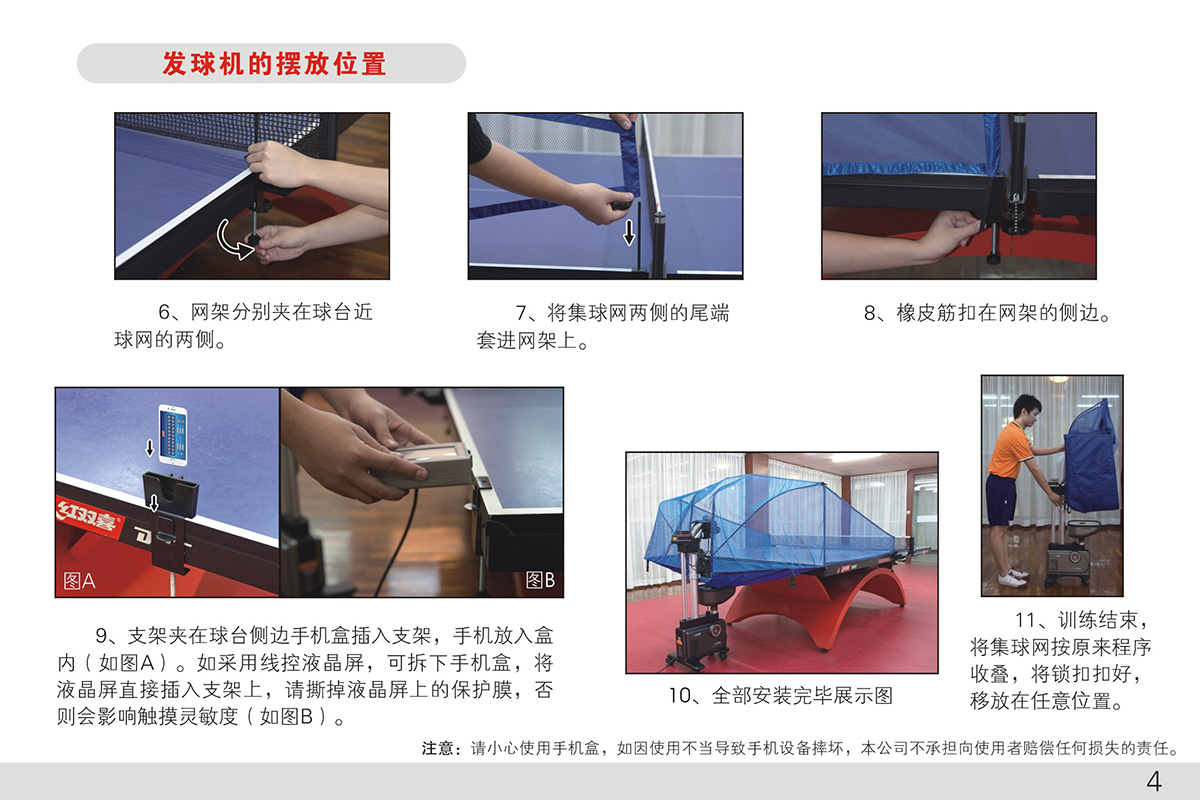 发球机的摆放位置

6、网架分别夹在球台近球网的两侧。

7、将集球网两侧的尾端套进网架上。

8、橡皮筋扣在网架的侧边。

红双喜

图A

图B

9、支架夹在球台侧边手机盒插入支架，手机放入盒内（如图A）。如采用线控液晶屏，可拆下手机盒，将液晶屏直接插入支架上，请撕掉液晶屏上的保护膜，否则会影响触摸灵敏度（如图B）。

10、全部安装完毕展示图

11、训练结束，将集球网按原来程序收叠，将锁扣扣好，移放在任意位置。

注意：请小心使用手机盒，如因使用不当导致手机设备摔坏，本公司不承担向使用者赔偿任何损失的责任。

4