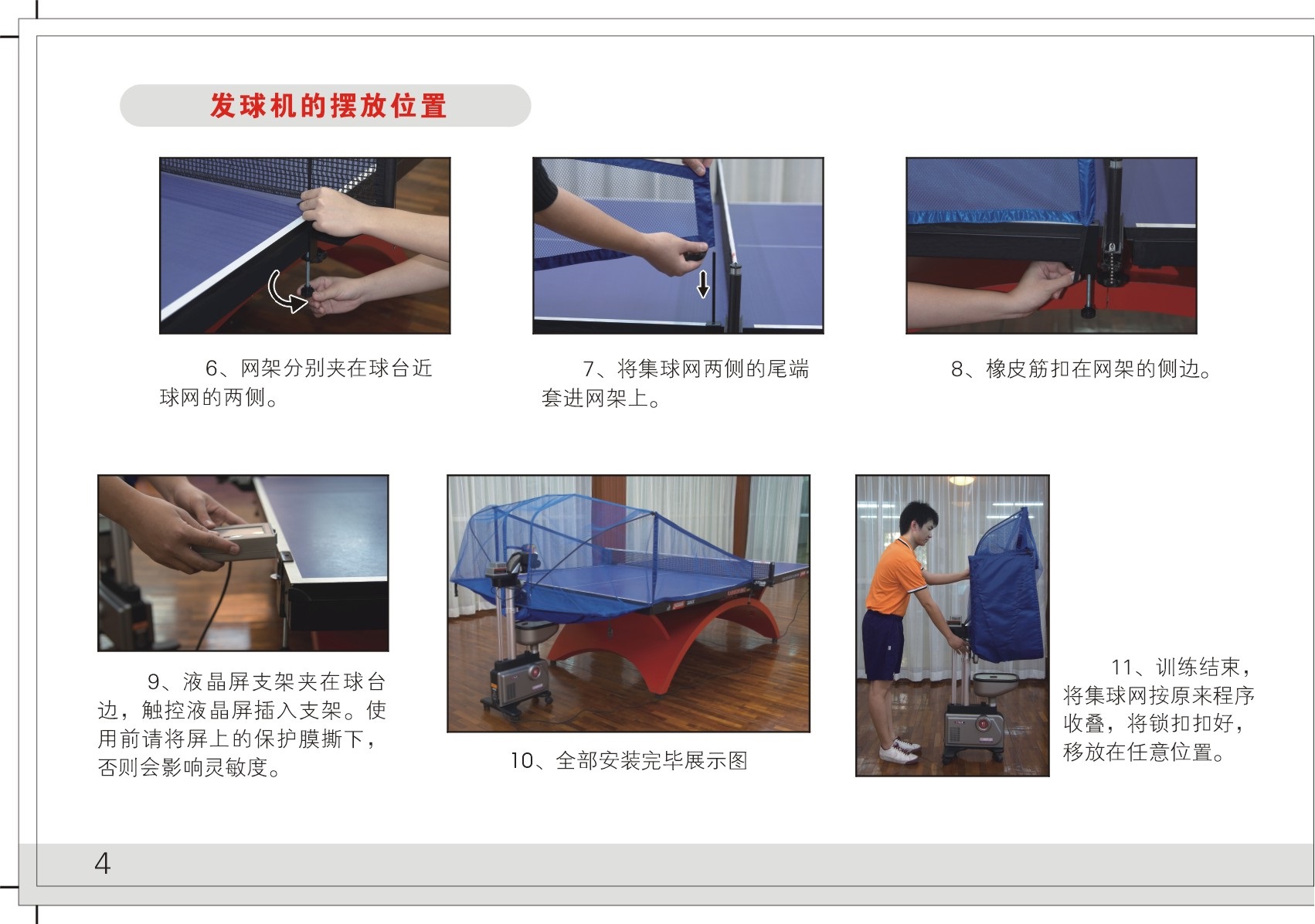 发球机的摆放位置

6、网架分别夹在球台近球网的两侧。

7、将集球网两侧的尾端套进网架上。

8、橡皮筋扣在网架的侧边。

9、液晶屏支架夹在球台边，触控液晶屏插入支架。使用前请将屏上的保护膜撕下，否则会影响灵敏度。

10、全部安装完毕展示图

11、训练结束，将集球网按原来程序收叠，将锁扣扣好，移放在任意位置。

4